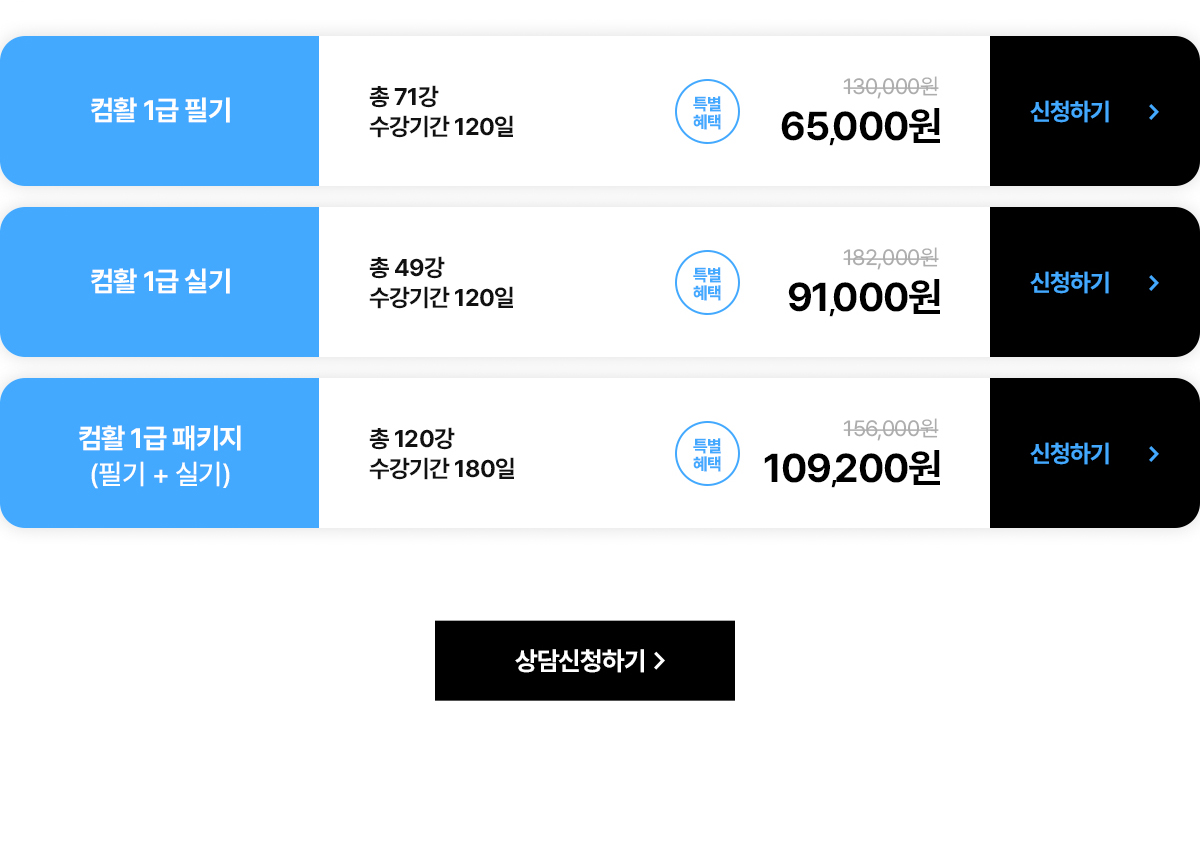 컴활 1급 필기

총 71강
수강기간 120일

특별
혜택

130,000원
65,000원

신청하기 >

컴활 1급 실기

총 49강
수강기간 120일

특별
혜택

182,000원
91,000원

신청하기 >

컴활 1급 패키지
(필기 + 실기)

총 120강
수강기간 180일

특별
혜택

156,000원
109,200원

신청하기 >

상담신청하기 >