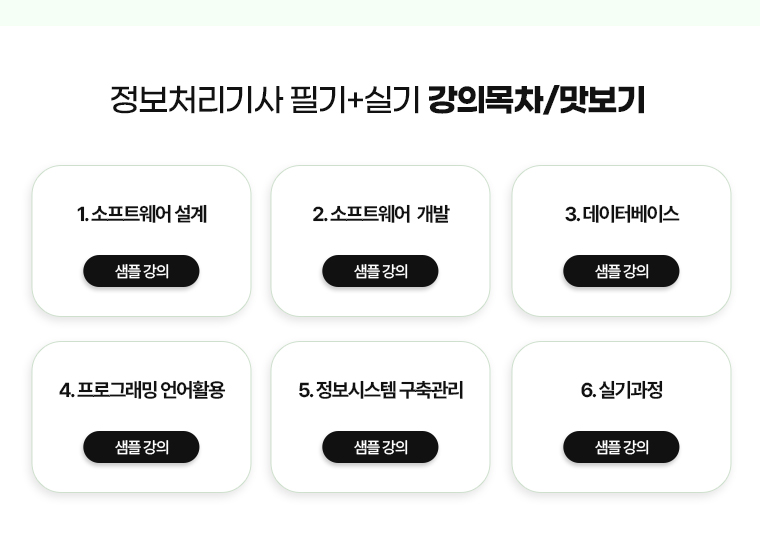 정보처리기사 필기+실기 강의목차/맛보기

1. 소프트웨어 설계

샘플 강의

2. 소프트웨어 개발

샘플 강의

3. 데이터베이스

샘플 강의

4. 프로그래밍 언어활용

샘플 강의

5. 정보시스템 구축관리

샘플 강의

6. 실기과정

샘플 강의